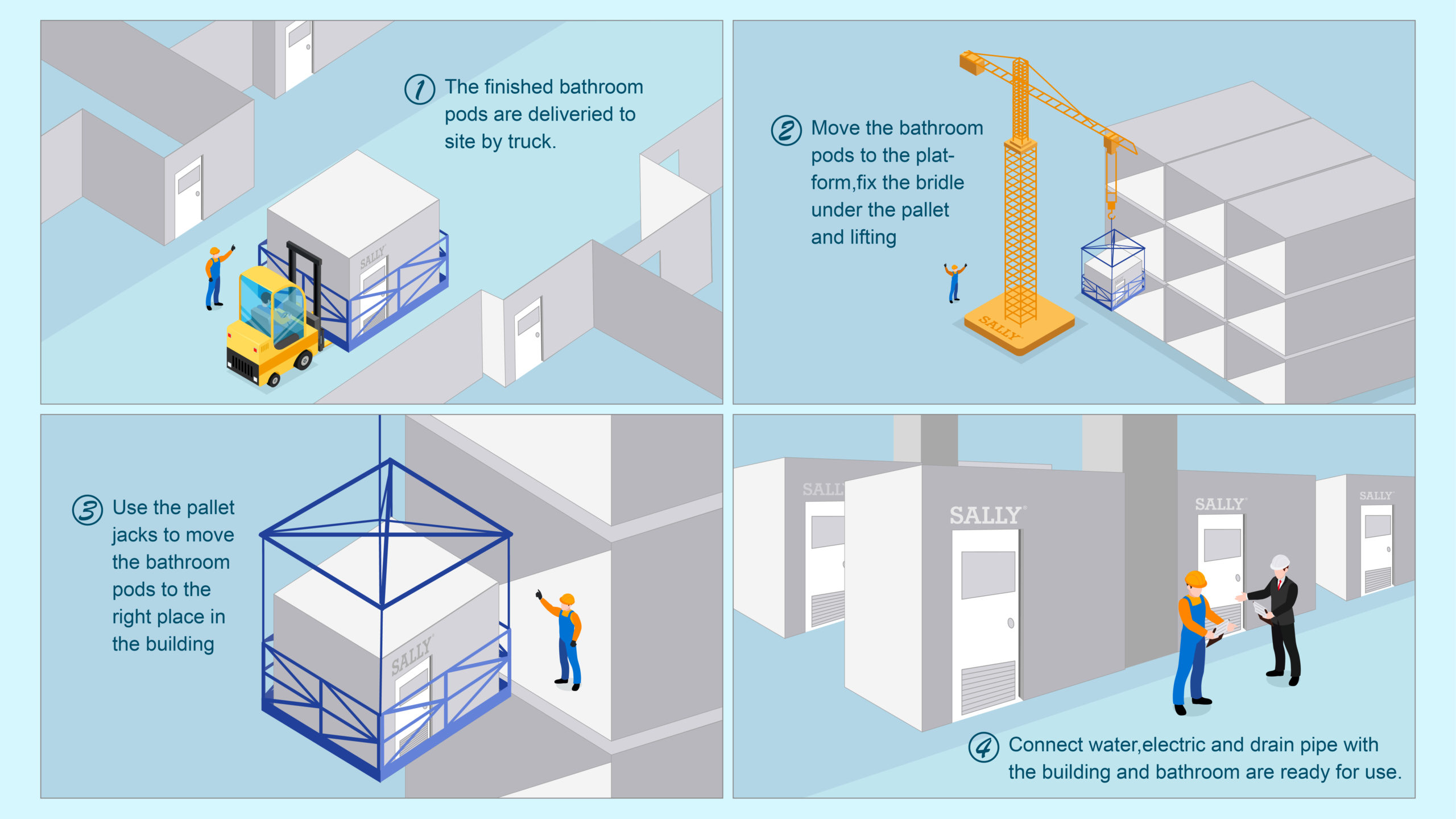 1 The finished bathroom pods are deliveried to site by truck.

SALLY

2 Move the bathroom pods to the platform,fix the bridle under the pallet and lifting

SALLY

3 Use the pallet jacks to move the bathroom pods to the right place in the building

SALLY

SALL

SALLY

SALLY

SALLY

4 Connect water,electric and drain pipe with the building and bathroom are ready for use.